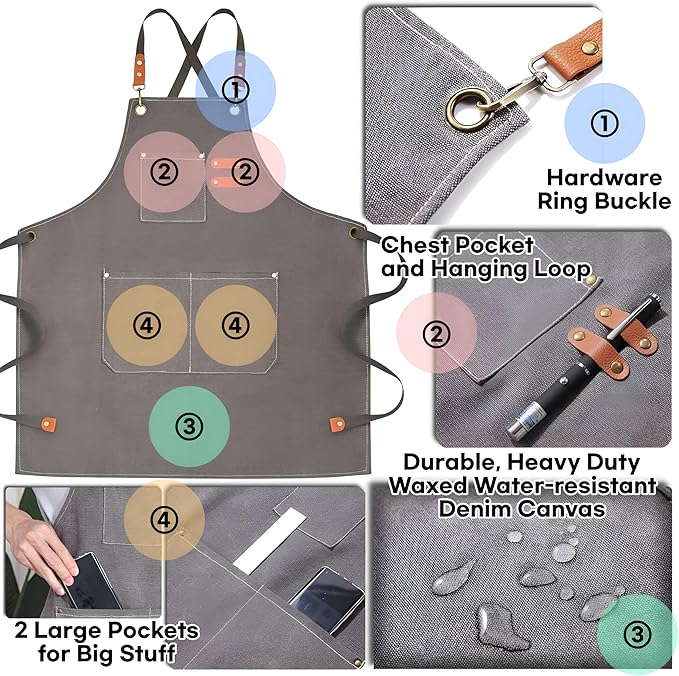 ①
②
②
④
④
③
①
Hardware Ring Buckle
Chest Pocket and Hanging Loop
②
Durable, Heavy Duty Waxed Water-resistant Denim Canvas
④
2 Large Pockets for Big Stuff
③