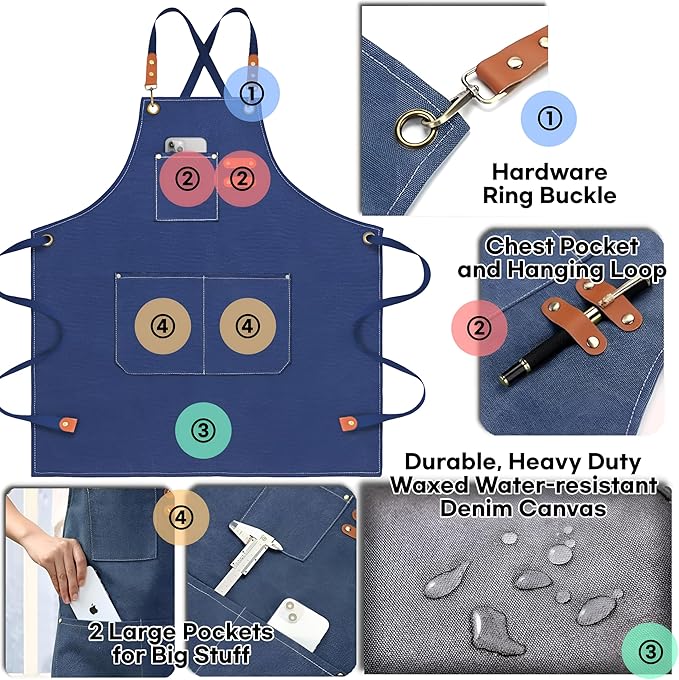 ①

② ②

④ ④

③

①

Hardware Ring Buckle

Chest Pocket and Hanging Loop

②

Durable, Heavy Duty Waxed Water-resistant Denim Canvas

④

2 Large Pockets for Big Stuff

③