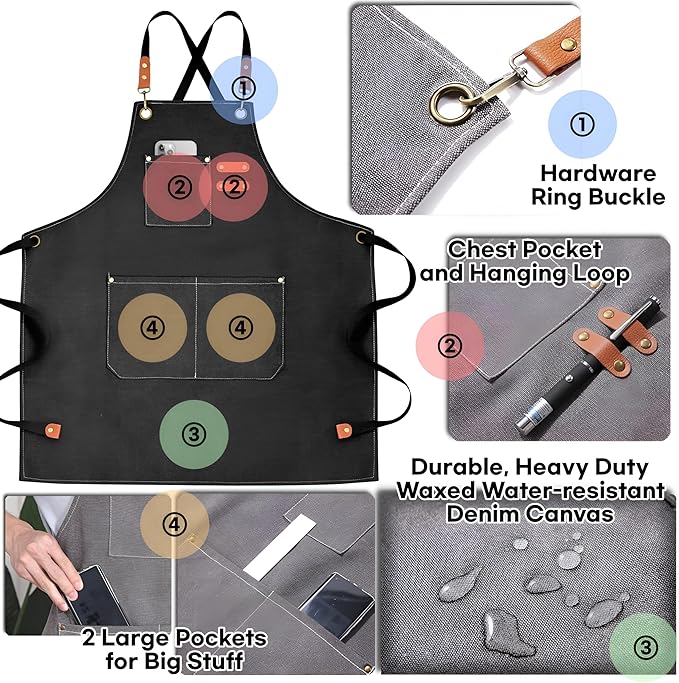 ①

② ②

④ ④

③

①

Hardware Ring Buckle

Chest Pocket and Hanging Loop

②

Durable, Heavy Duty Waxed Water-resistant Denim Canvas

④

2 Large Pockets for Big Stuff

③