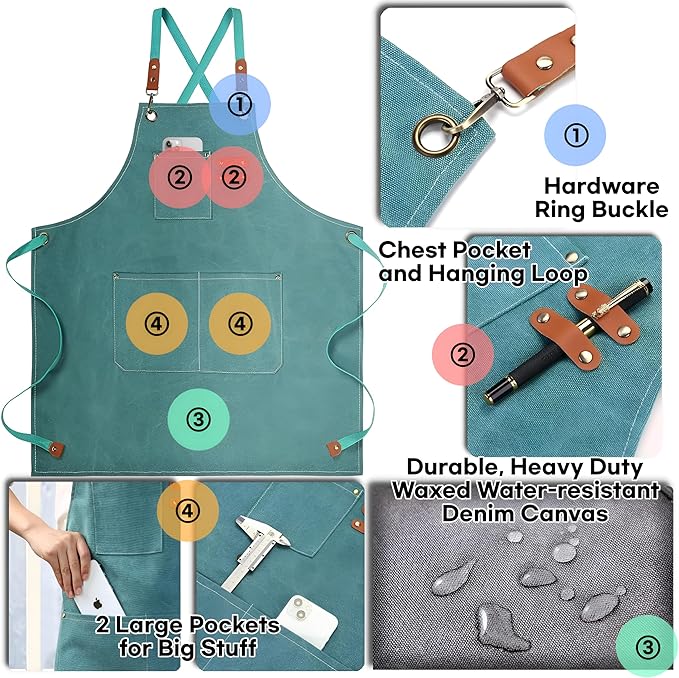 ①

② ②

④ ④

③

①

Hardware Ring Buckle

Chest Pocket and Hanging Loop

②

Durable, Heavy Duty Waxed Water-resistant Denim Canvas

④

2 Large Pockets for Big Stuff

③