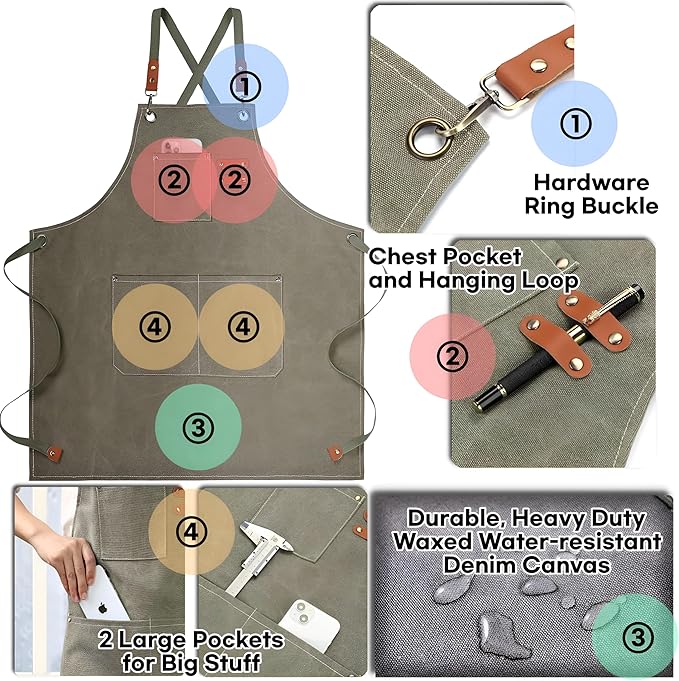 ①
②
②
④
④
③

①
Hardware Ring Buckle

Chest Pocket and Hanging Loop
②

④
2 Large Pockets for Big Stuff

Durable, Heavy Duty Waxed Water-resistant Denim Canvas
③