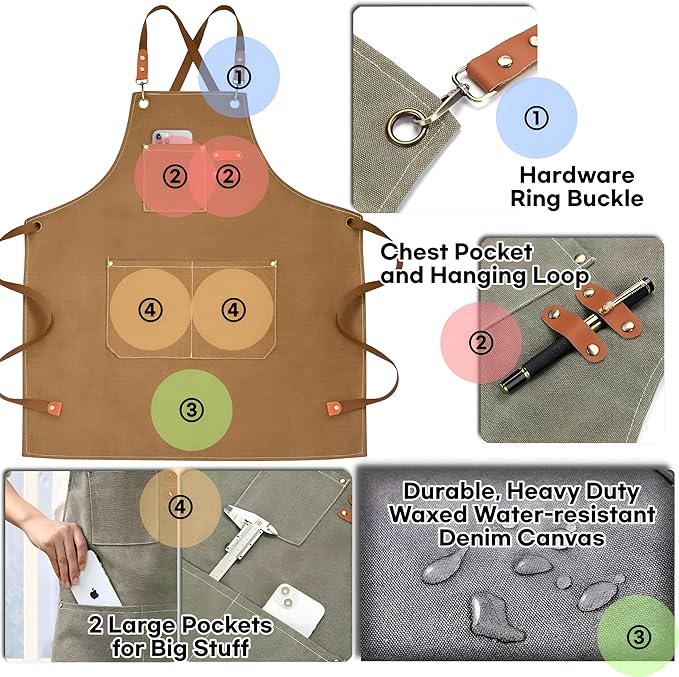 ①
②
②
④
④
③
①
Hardware Ring Buckle
Chest Pocket and Hanging Loop
②
④
2 Large Pockets for Big Stuff
Durable, Heavy Duty Waxed Water-resistant Denim Canvas
③