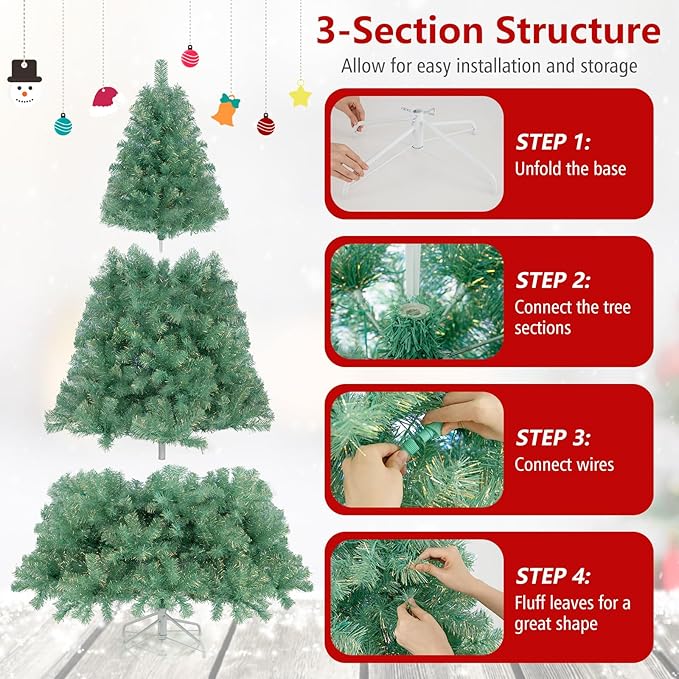 3-Section Structure

Allow for easy installation and storage

STEP 1:
Unfold the base

STEP 2:
Connect the tree sections

STEP 3:
Connect wires

STEP 4:
Fluff leaves for a great shape