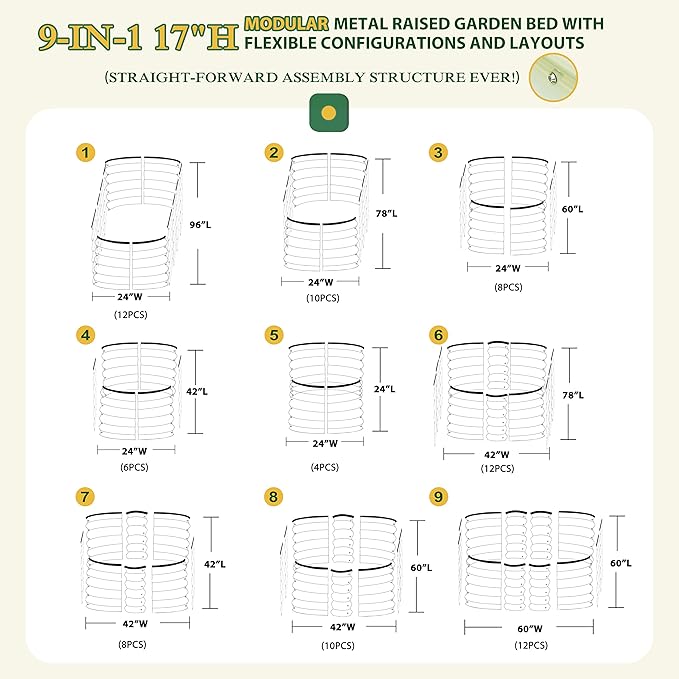 9-IN-1 17"H MODULAR METAL RAISED GARDEN BED WITH FLEXIBLE CONFIGURATIONS AND LAYOUTS

(STRAIGHT-FORWARD ASSEMBLY STRUCTURE EVER!)

1
96"L
24"W
(12PCS)

2
78"L
24"W
(10PCS)

3
60"L
24"W
(8PCS)

4
42"L
24"W
(6PCS)

5
24"L
24"W
(4PCS)

6
78"L
42"W
(12PCS)

7
42"L
42"W
(8PCS)

8
60"L
42"W
(10PCS)

9
60"L
60"W
(12PCS)