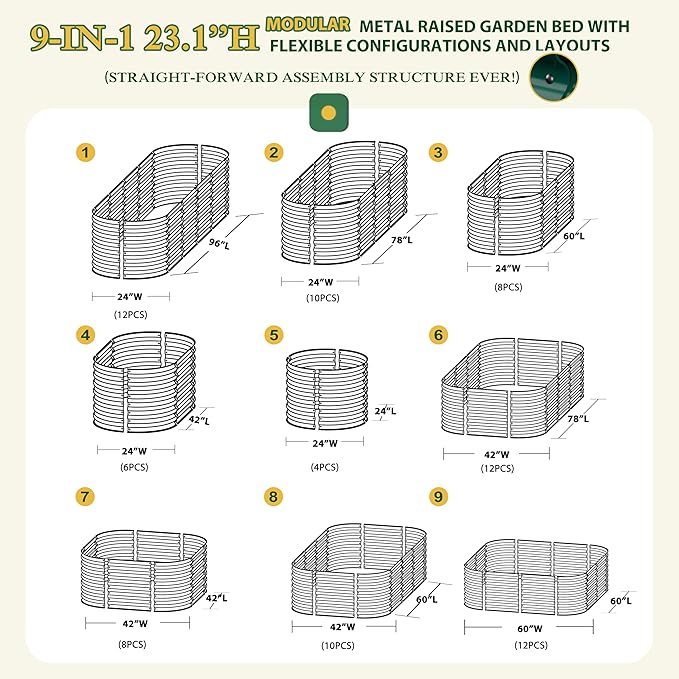 9-IN-1 23.1"H MODULAR METAL RAISED GARDEN BED WITH FLEXIBLE CONFIGURATIONS AND LAYOUTS

(STRAIGHT-FORWARD ASSEMBLY STRUCTURE EVER!)

1
96"L
24"W
(12PCS)

2
78"L
24"W
(10PCS)

3
60"L
24"W
(8PCS)

4
42"L
24"W
(6PCS)

5
24"L
24"W
(4PCS)

6
78"L
42"W
(12PCS)

7
42"L
42"W
(8PCS)

8
60"L
42"W
(10PCS)

9
60"L
60"W
(12PCS)