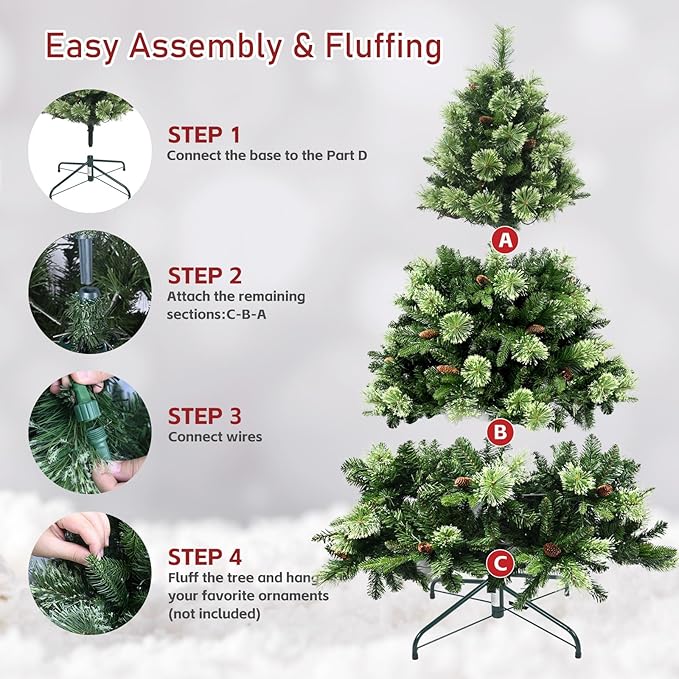 Easy Assembly & Fluffing

STEP 1
Connect the base to the Part D

STEP 2
Attach the remaining sections:C-B-A

STEP 3
Connect wires

STEP 4
Fluff the tree and hang your favorite ornaments (not included)

A

B

C