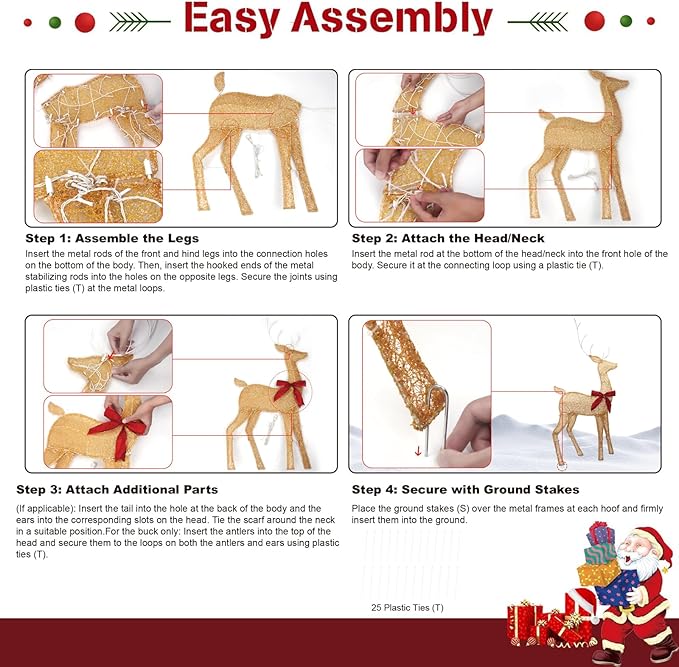 Easy Assembly

Step 1: Assemble the Legs

Insert the metal rods of the front and hind legs into the connection holes on the bottom of the body. Then, insert the hooked ends of the metal stabilizing rods into the holes on the opposite legs. Secure the joints using plastic ties (T) at the metal loops.

Step 2: Attach the Head/Neck

Insert the metal rod at the bottom of the head/neck into the front hole of the body. Secure it at the connecting loop using a plastic tie (T).

Step 3: Attach Additional Parts

(If applicable): Insert the tail into the hole at the back of the body and the ears into the corresponding slots on the head. Tie the scarf around the neck in a suitable position.For the buck only: Insert the antlers into the top of the head and secure them to the loops on both the antlers and ears using plastic ties (T).

Step 4: Secure with Ground Stakes

Place the ground stakes (S) over the metal frames at each hoof and firmly insert them into the ground.

25 Plastic Ties (T)