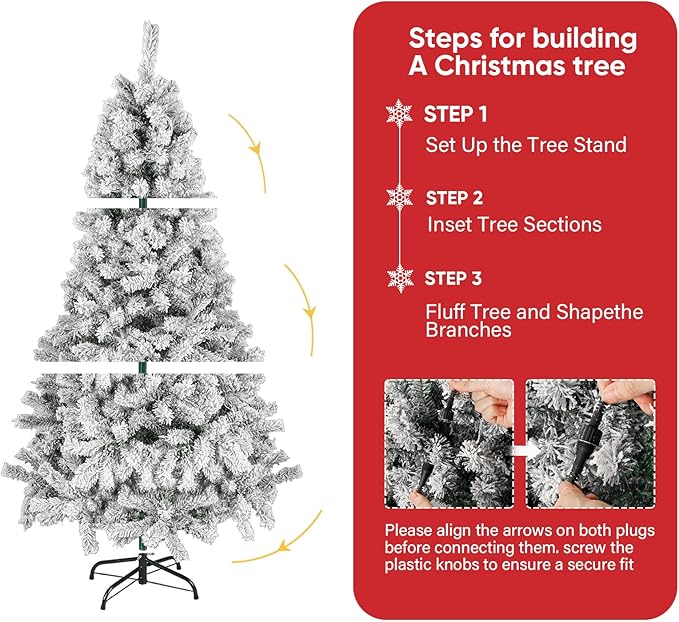 Steps for building A Christmas tree

STEP 1
Set Up the Tree Stand

STEP 2
Inset Tree Sections

STEP 3
Fluff Tree and Shapethe Branches

Please align the arrows on both plugs before connecting them. screw the plastic knobs to ensure a secure fit