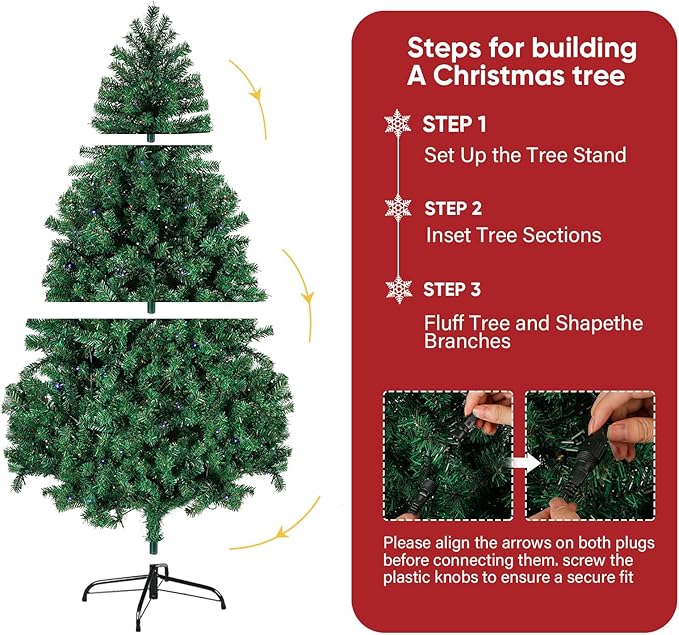 Steps for building A Christmas tree

STEP 1
Set Up the Tree Stand

STEP 2
Inset Tree Sections

STEP 3
Fluff Tree and Shapethe Branches

Please align the arrows on both plugs before connecting them. screw the plastic knobs to ensure a secure fit