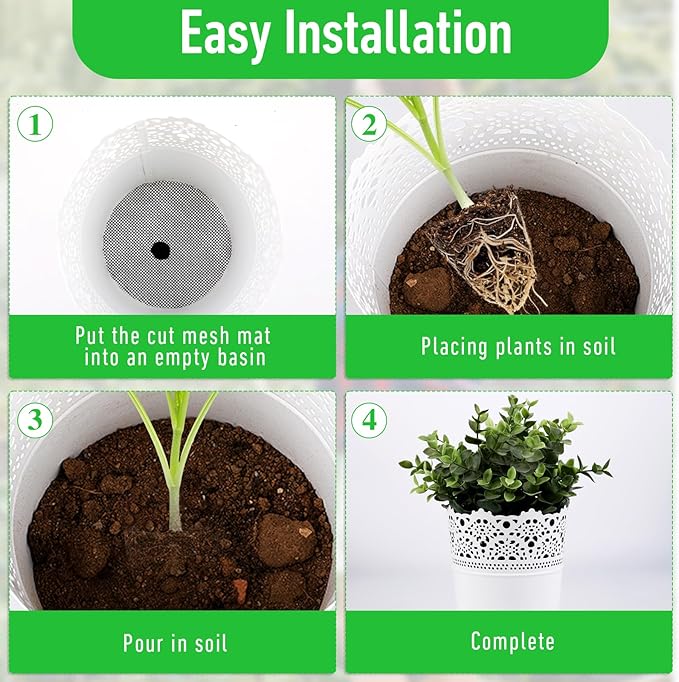 Easy Installation

1
Put the cut mesh mat into an empty basin

2
Placing plants in soil

3
Pour in soil

4
Complete