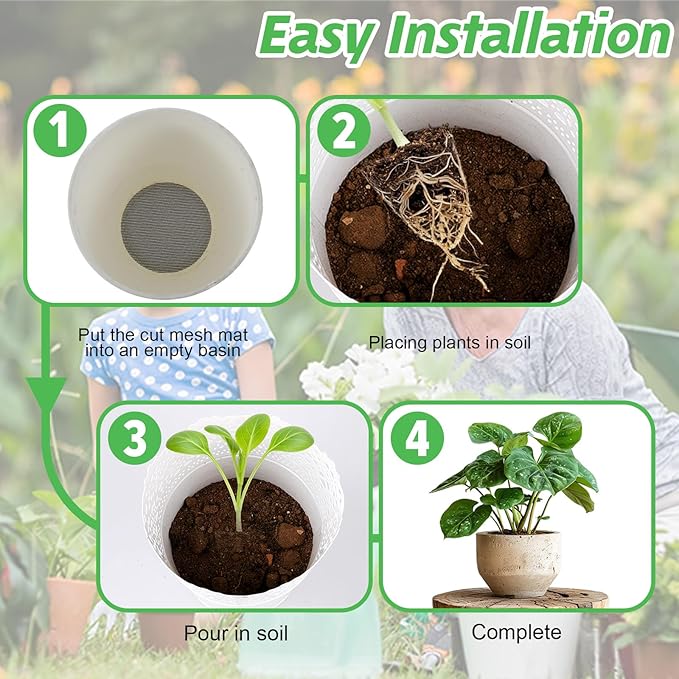 Easy Installation

1

Put the cut mesh mat into an empty basin

2

Placing plants in soil

3

Pour in soil

4

Complete