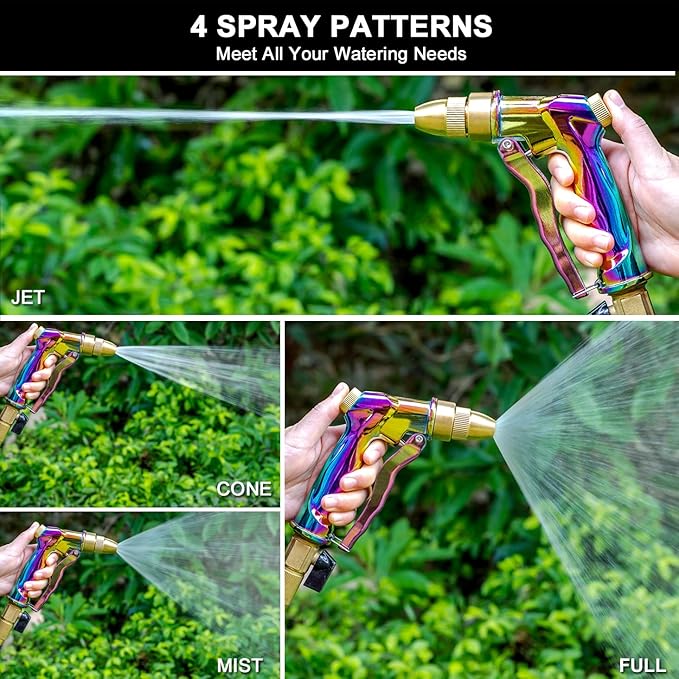 4 SPRAY PATTERNS
Meet All Your Watering Needs

JET

CONE

MIST

FULL