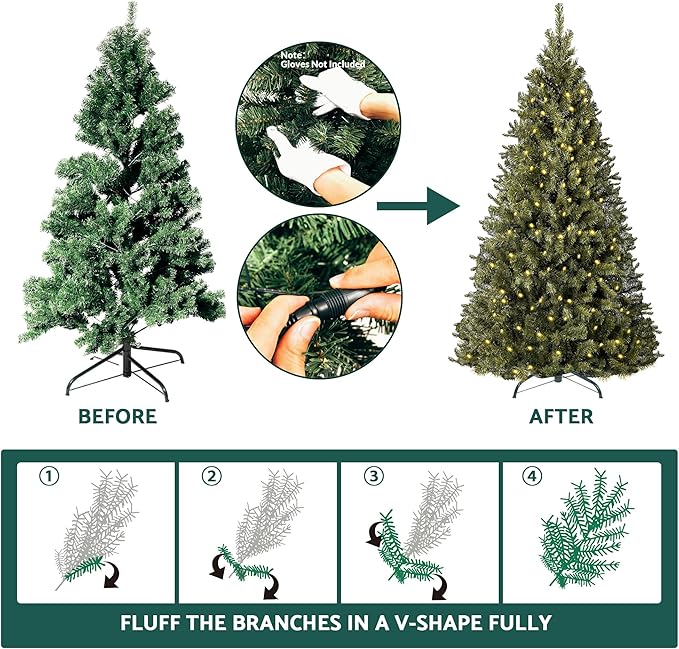 Note:
Gloves Not Included

BEFORE

AFTER

①

②

③

④

FLUFF THE BRANCHES IN A V-SHAPE FULLY