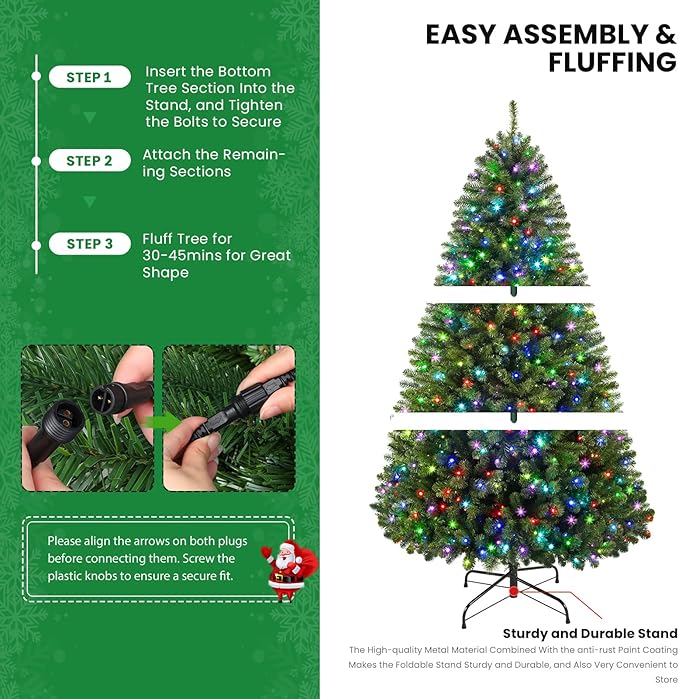 STEP 1
Insert the Bottom Tree Section Into the Stand, and Tighten the Bolts to Secure

STEP 2
Attach the Remaining Sections

STEP 3
Fluff Tree for 30-45mins for Great Shape

Please align the arrows on both plugs before connecting them. Screw the plastic knobs to ensure a secure fit.

EASY ASSEMBLY & FLUFFING

Sturdy and Durable Stand

The High-quality Metal Material Combined With the anti-rust Paint Coating Makes the Foldable Stand Sturdy and Durable, and Also Very Convenient to Store