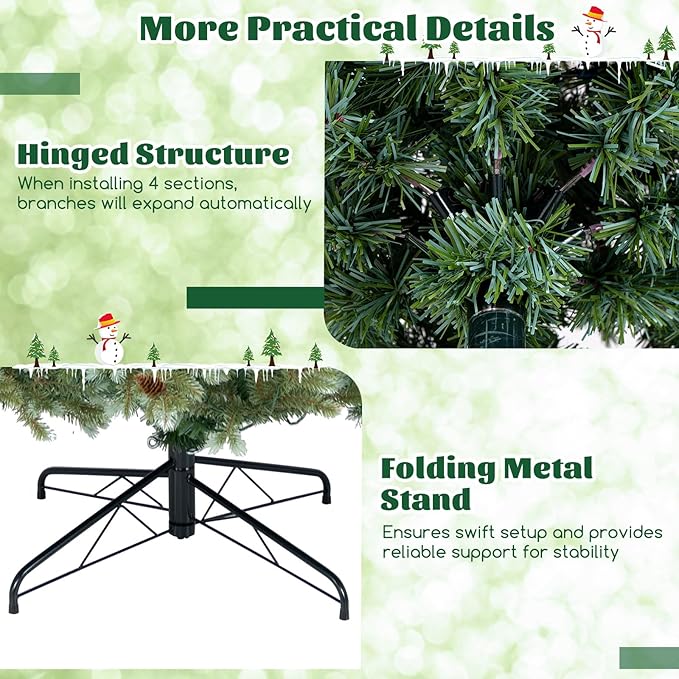 More Practical Details

Hinged Structure

When installing 4 sections, branches will expand automatically

Folding Metal Stand

Ensures swift setup and provides reliable support for stability