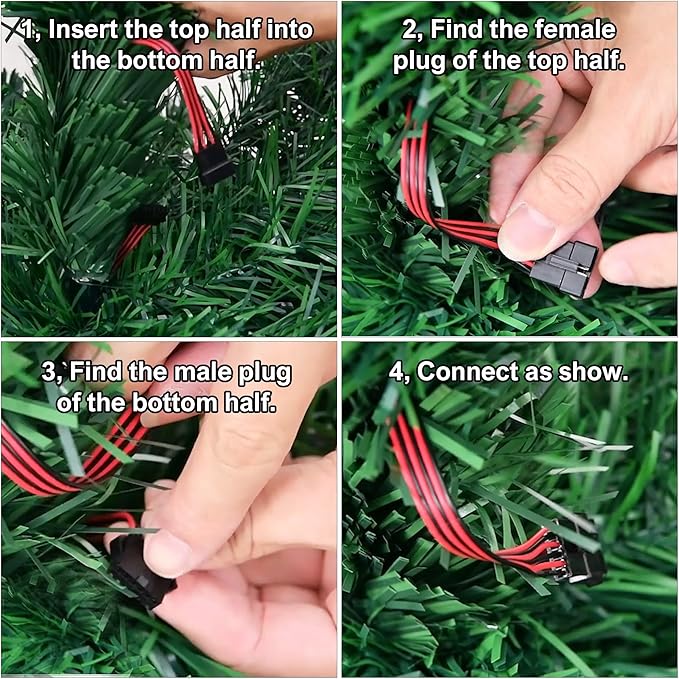 1, Insert the top half into the bottom half.

2, Find the female plug of the top half.

3, Find the male plug of the bottom half.

4, Connect as show.