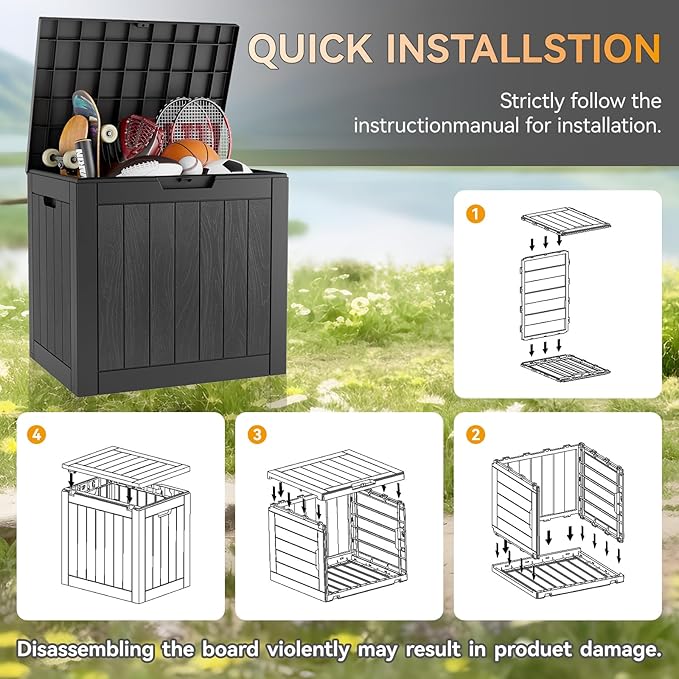 QUICK INSTALLSTION

Strictly follow the instructionmanual for installation.

1

4

3

2

Disassembling the board violently may result in produet damage.