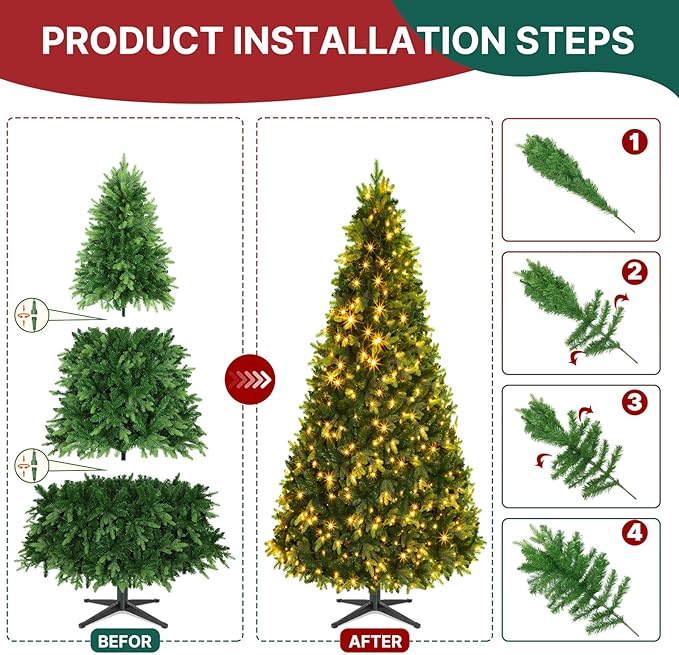 PRODUCT INSTALLATION STEPS

BEFOR

AFTER

1

2

3

4