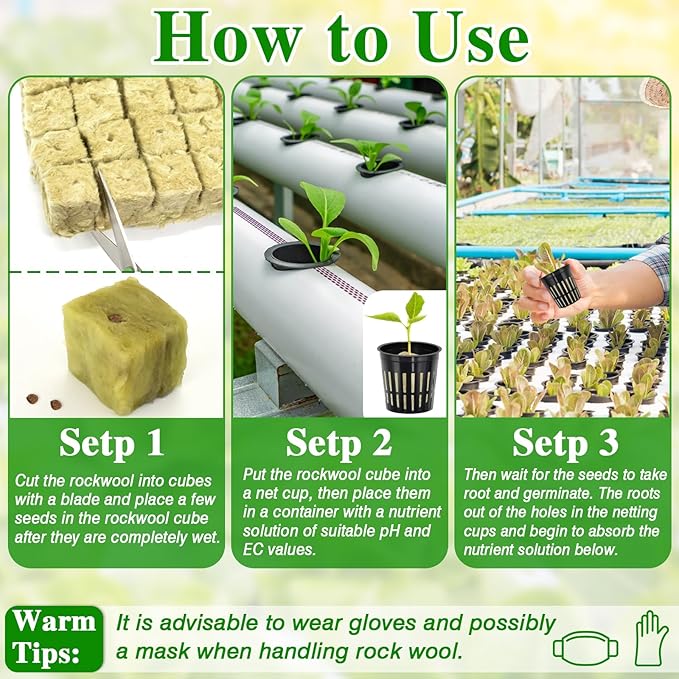 How to Use

Setp 1

Cut the rockwool into cubes with a blade and place a few seeds in the rockwool cube after they are completely wet.

Setp 2

Put the rockwool cube into a net cup, then place them in a container with a nutrient solution of suitable pH and EC values.

Setp 3

Then wait for the seeds to take root and germinate. The roots out of the holes in the netting cups and begin to absorb the nutrient solution below.

Warm Tips: It is advisable to wear gloves and possibly a mask when handling rock wool.