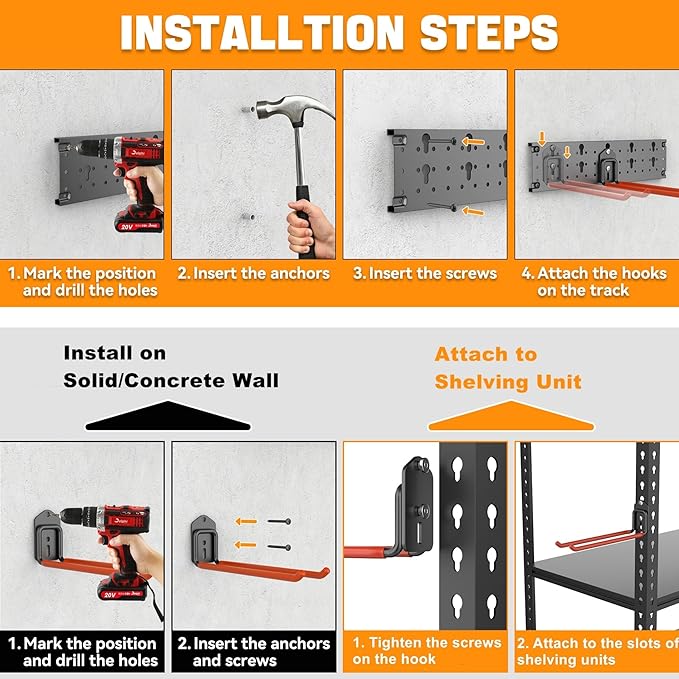 INSTALLTION STEPS

20V

1. Mark the position and drill the holes

2. Insert the anchors

3. Insert the screws

4. Attach the hooks on the track

Install on Solid/Concrete Wall

Attach to Shelving Unit

20V

1. Mark the position and drill the holes

2. Insert the anchors and screws

1. Tighten the screws on the hook

2. Attach to the slots of shelving units