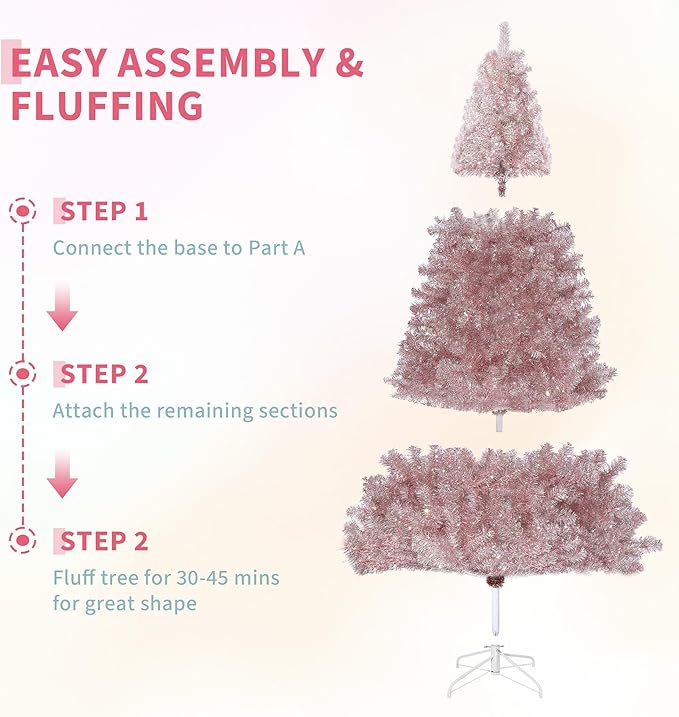 EASY ASSEMBLY & FLUFFING

STEP 1

Connect the base to Part A

STEP 2

Attach the remaining sections

STEP 2

Fluff tree for 30-45 mins for great shape