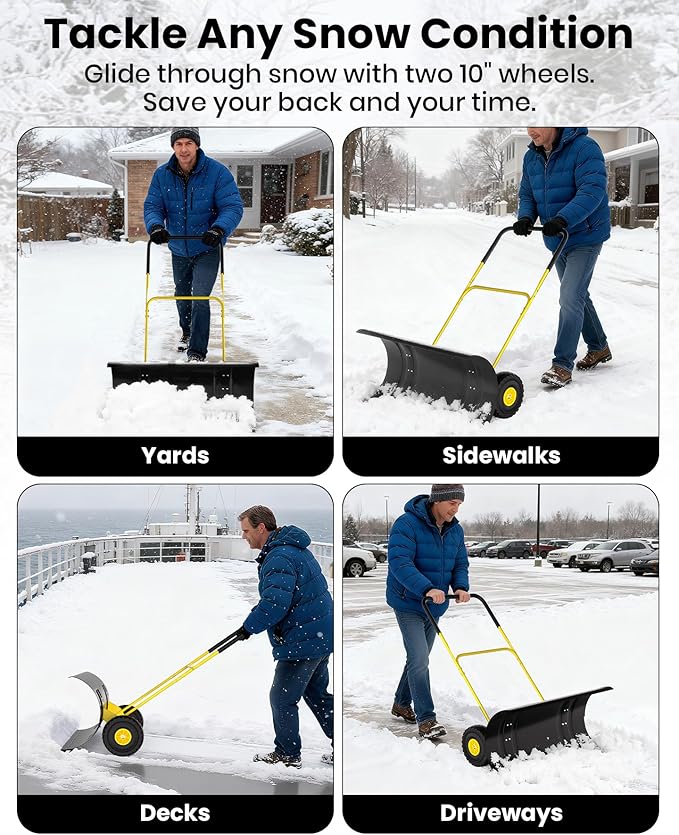 Tackle Any Snow Condition
Glide through snow with two 10" wheels.
Save your back and your time.

Yards

Sidewalks

Decks

Driveways