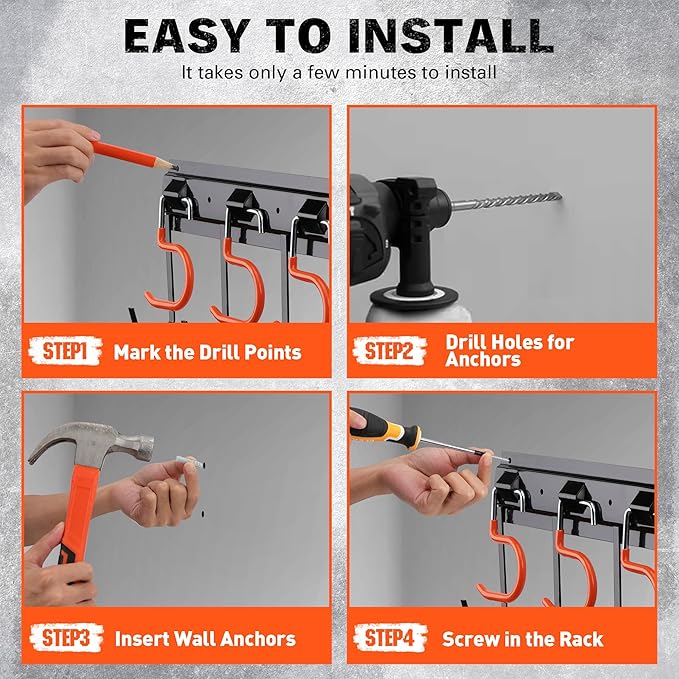 EASY TO INSTALL
It takes only a few minutes to install

STEP1 Mark the Drill Points

STEP2 Drill Holes for Anchors

STEP3 Insert Wall Anchors

STEP4 Screw in the Rack