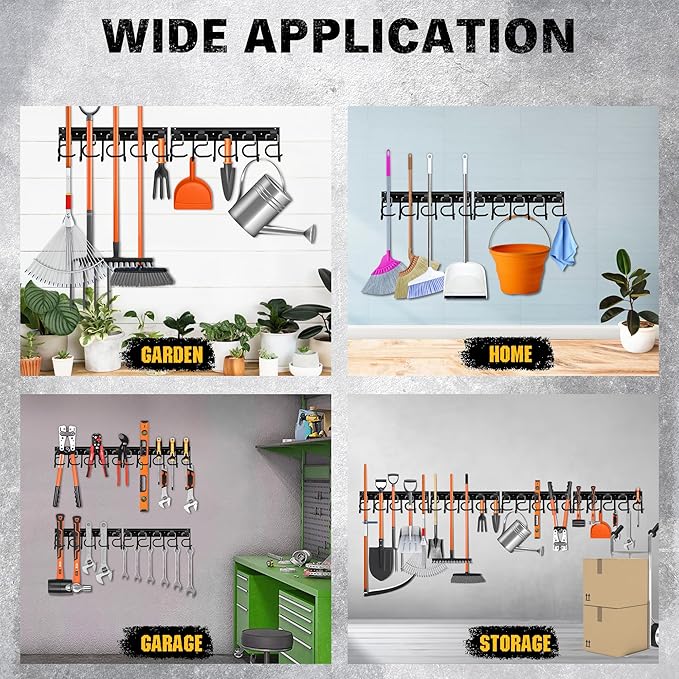 WIDE APPLICATION

GARDEN

HOME

GARAGE

STORAGE