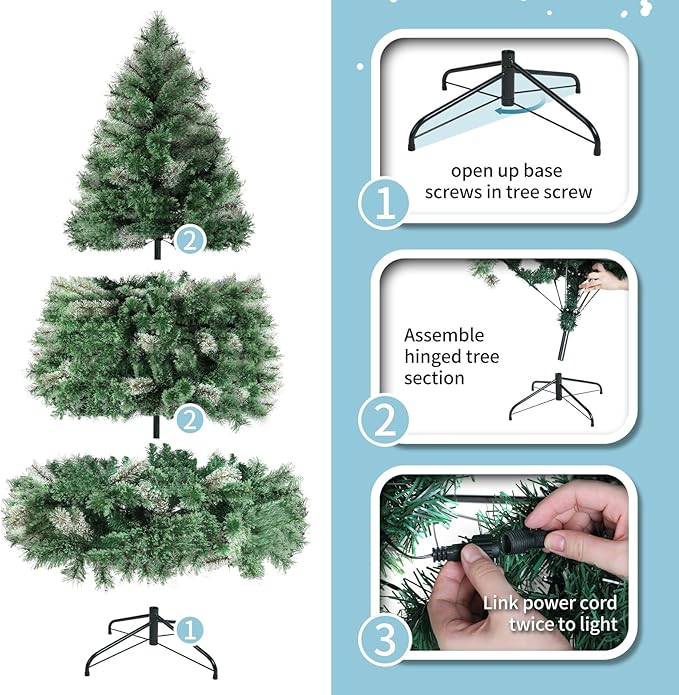 2

2

1

open up base screws in tree screw

1

Assemble hinged tree section

2

Link power cord twice to light

3