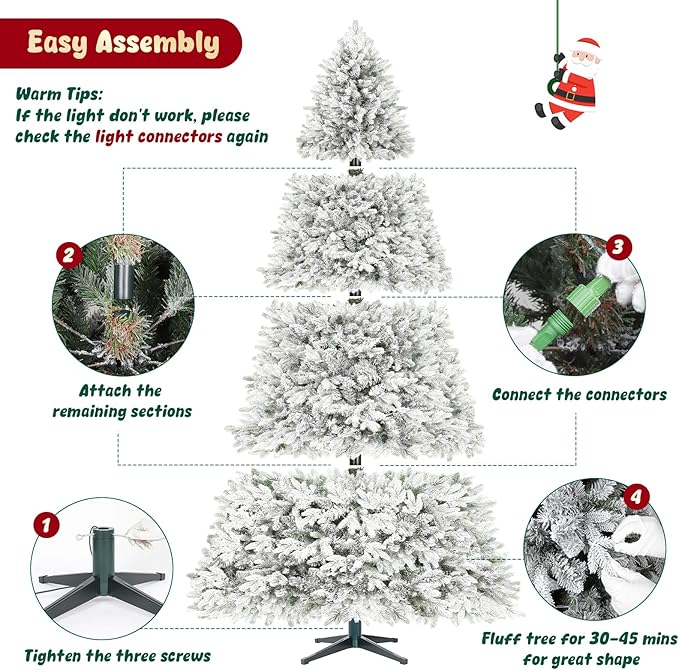 Easy Assembly

Warm Tips:
If the light don't work, please check the light connectors again

2

Attach the remaining sections

3

Connect the connectors

1

Tighten the three screws

4

Fluff tree for 30-45 mins for great shape