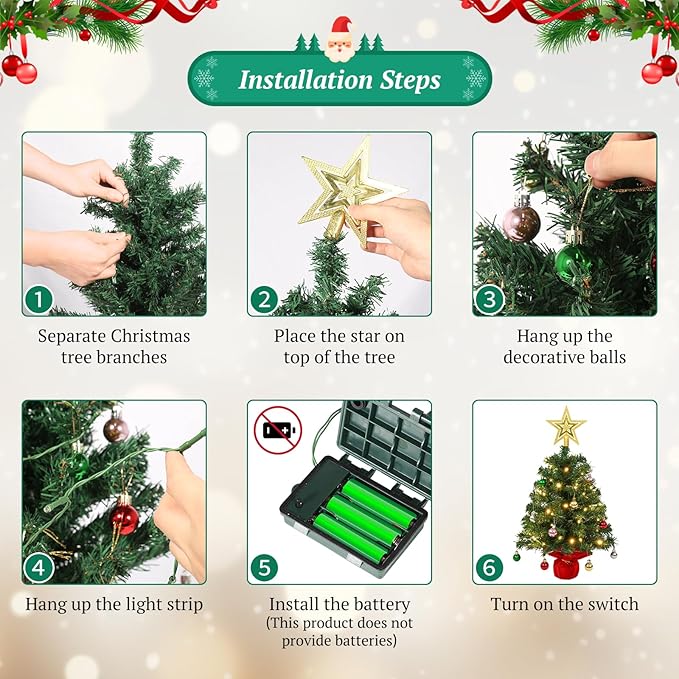 Installation Steps

1
Separate Christmas tree branches

2
Place the star on top of the tree

3
Hang up the decorative balls

4
Hang up the light strip

5
Install the battery
(This product does not provide batteries)

6
Turn on the switch