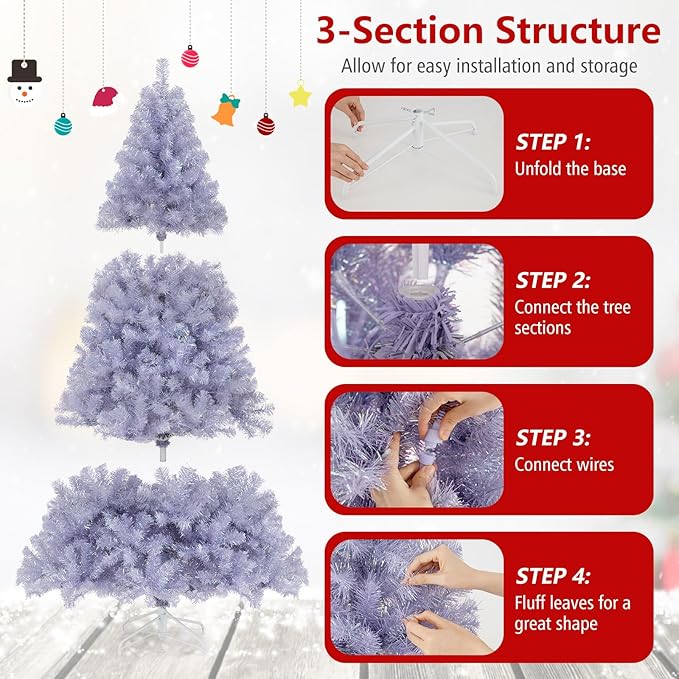 3-Section Structure
Allow for easy installation and storage

STEP 1:
Unfold the base

STEP 2:
Connect the tree sections

STEP 3:
Connect wires

STEP 4:
Fluff leaves for a great shape