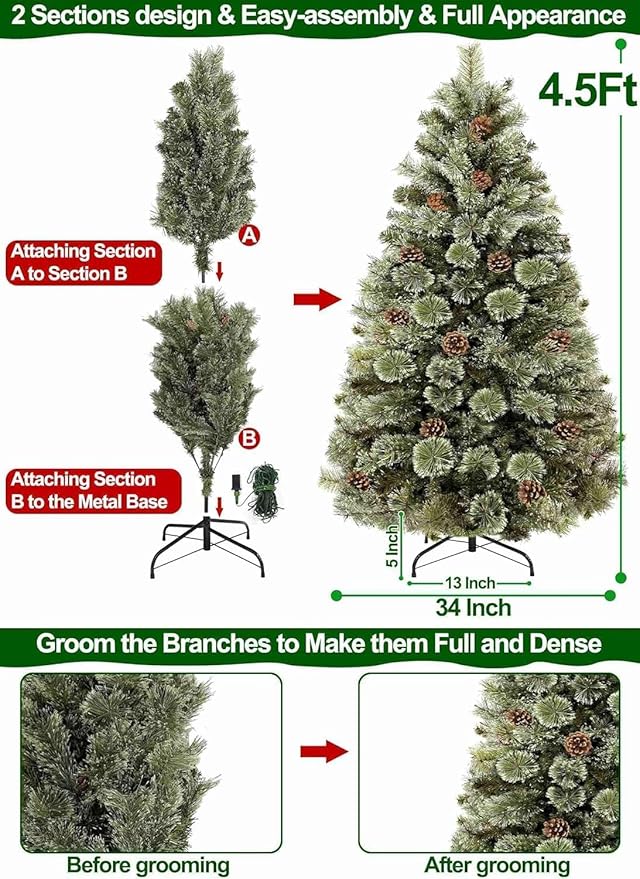 2 Sections design & Easy-assembly & Full Appearance

4.5Ft

A

Attaching Section A to Section B

B

Attaching Section B to the Metal Base

5 Inch

13 Inch

34 Inch

Groom the Branches to Make them Full and Dense

Before grooming

After grooming