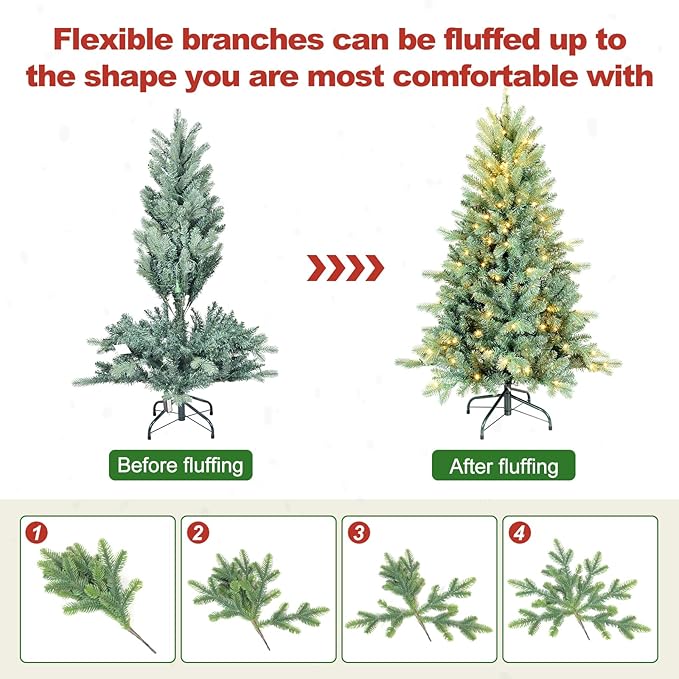 Flexible branches can be fluffed up to the shape you are most comfortable with

Before fluffing

After fluffing

1

2

3

4