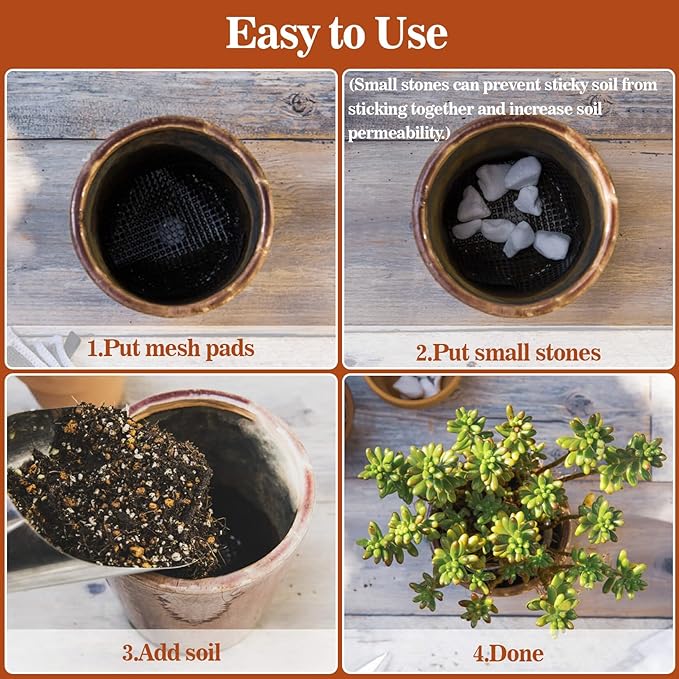 Easy to Use

1.Put mesh pads

(Small stones can prevent sticky soil from sticking together and increase soil permeability.)

2.Put small stones

3.Add soil

4.Done