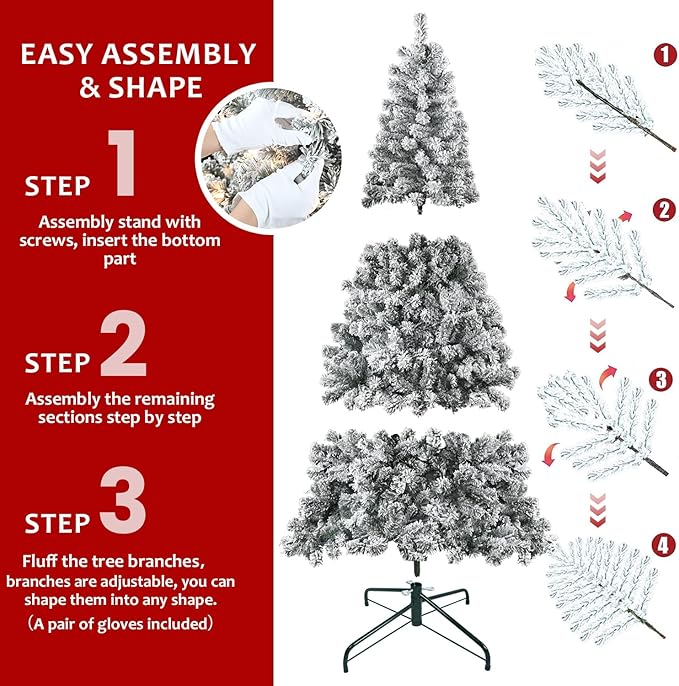 EASY ASSEMBLY & SHAPE

STEP 1

Assembly stand with screws, insert the bottom part

STEP 2

Assembly the remaining sections step by step

STEP 3

Fluff the tree branches, branches are adjustable, you can shape them into any shape.
（A pair of gloves included）

1

2

3

4