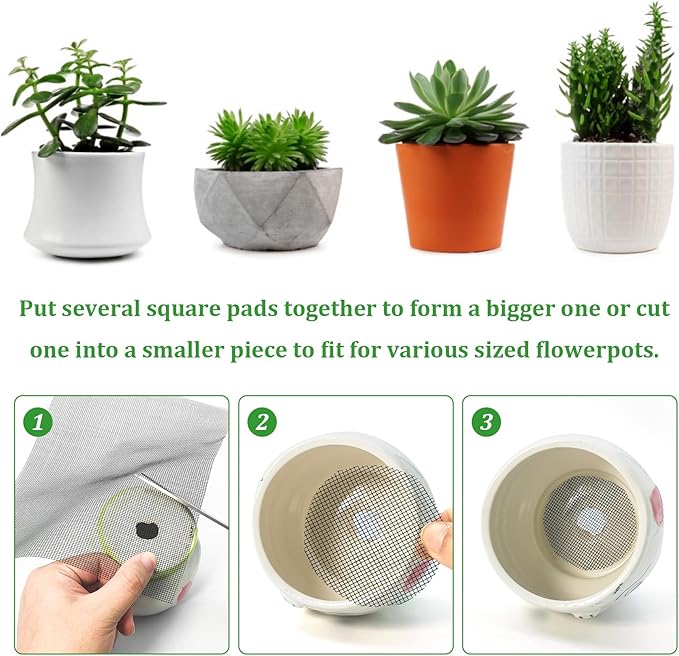 Put several square pads together to form a bigger one or cut one into a smaller piece to fit for various sized flowerpots.

1

2

3