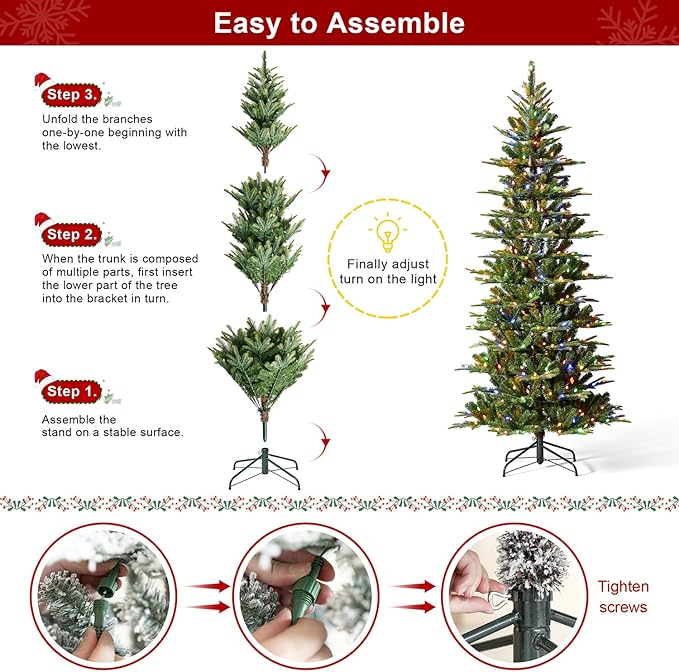 Easy to Assemble

Step 3.

Unfold the branches one-by-one beginning with the lowest.

Step 2.

When the trunk is composed of multiple parts, first insert the lower part of the tree into the bracket in turn.

Step 1.

Assemble the stand on a stable surface.

Finally adjust turn on the light

Tighten screws