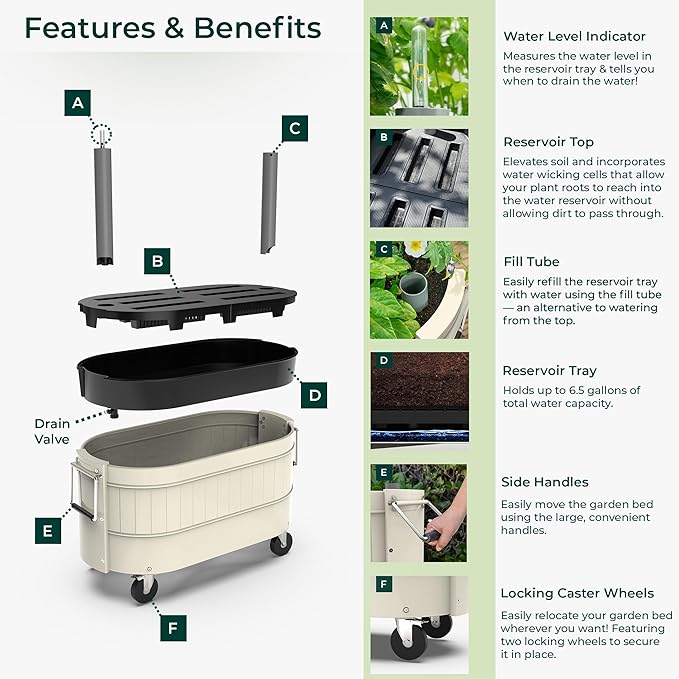 Features & Benefits

A

C

B

D

Drain Valve

E

F

A

Water Level Indicator

Measures the water level in the reservoir tray & tells you when to drain the water!

B

Reservoir Top

Elevates soil and incorporates water wicking cells that allow your plant roots to reach into the water reservoir without allowing dirt to pass through.

C

Fill Tube

Easily refill the reservoir tray with water using the fill tube — an alternative to watering from the top.

D

Reservoir Tray

Holds up to 6.5 gallons of total water capacity.

E

Side Handles

Easily move the garden bed using the large, convenient handles.

F

Locking Caster Wheels

Easily relocate your garden bed wherever you want! Featuring two locking wheels to secure it in place.