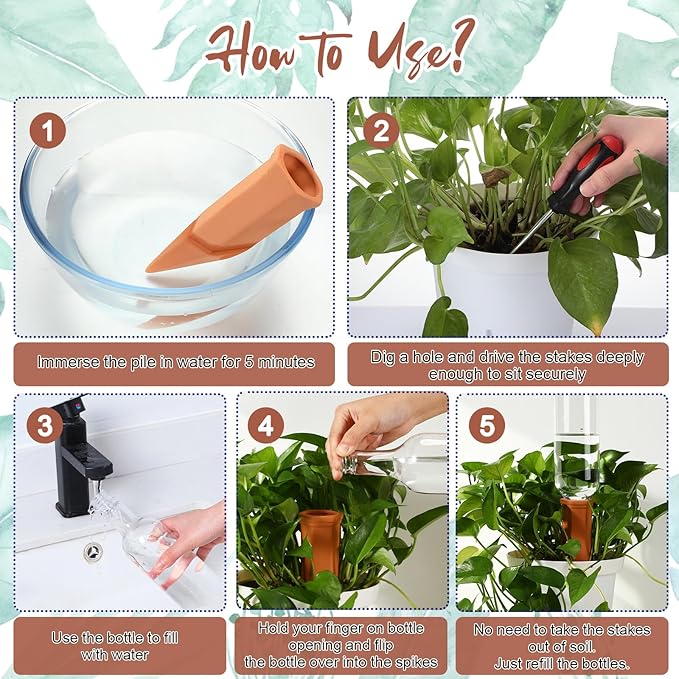 How to Use?

1

Immerse the pile in water for 5 minutes

2

Dig a hole and drive the stakes deeply enough to sit securely

3

Use the bottle to fill with water

4

Hold your finger on bottle opening and flip the bottle over into the spikes

5

No need to take the stakes out of soil. Just refill the bottles.