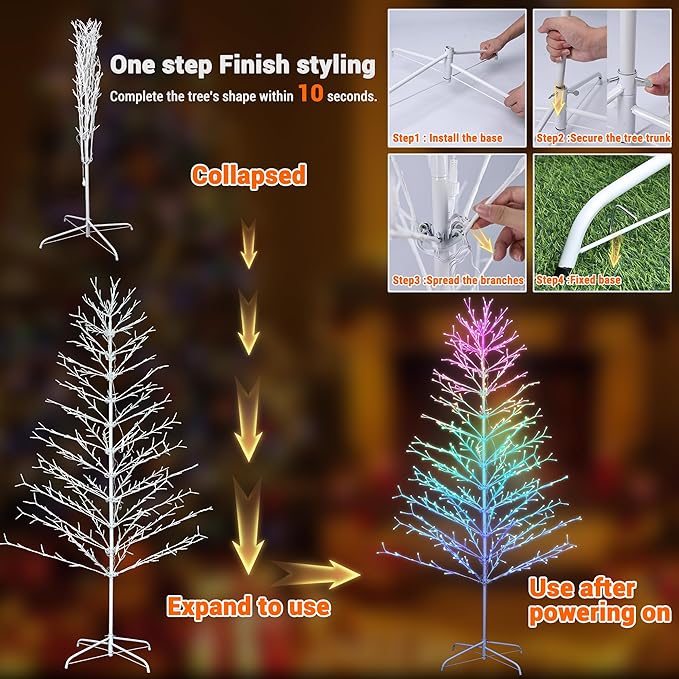 One step Finish styling

Complete the tree's shape within 10 seconds.

Step1 : Install the base

Step2 :Secure the tree trunk

Step3 :Spread the branches

Step4 :Fixed base

Collapsed

Expand to use

Use after powering on