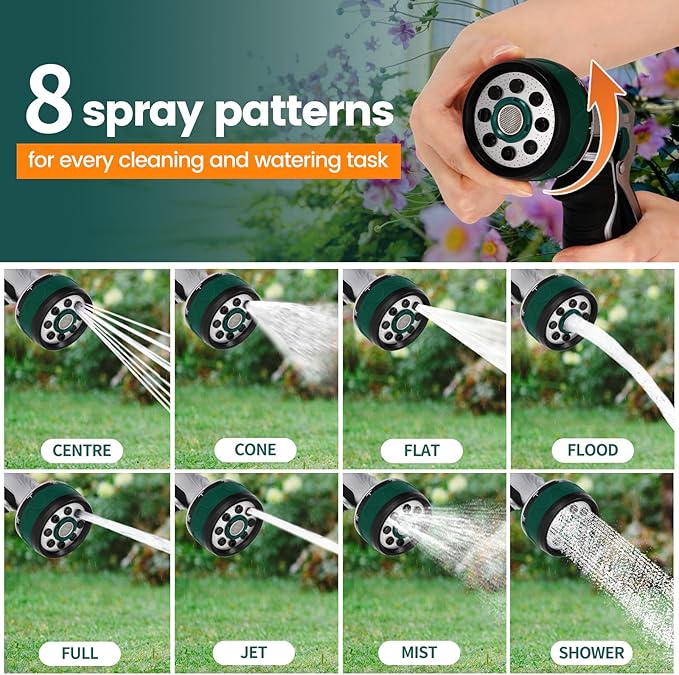 8 spray patterns

for every cleaning and watering task

CENTRE

CONE

FLAT

FLOOD

FULL

JET

MIST

SHOWER