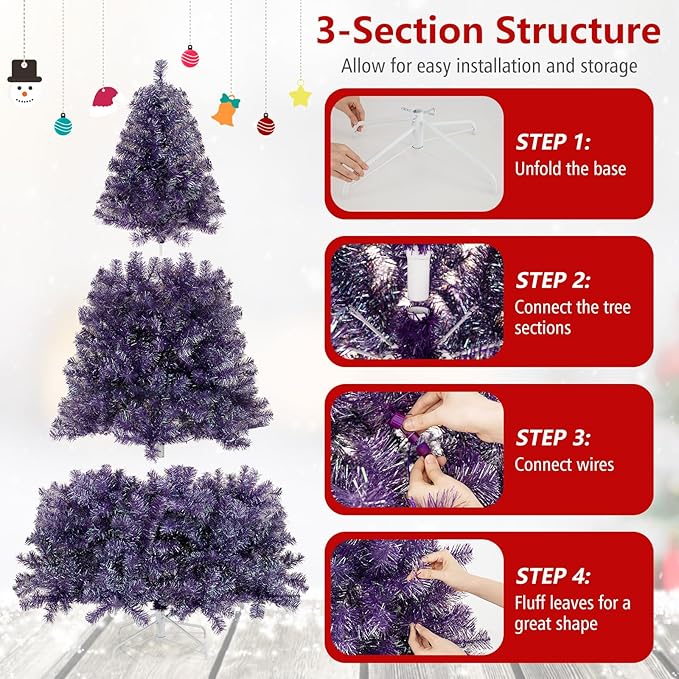 3-Section Structure

Allow for easy installation and storage

STEP 1:
Unfold the base

STEP 2:
Connect the tree sections

STEP 3:
Connect wires

STEP 4:
Fluff leaves for a great shape