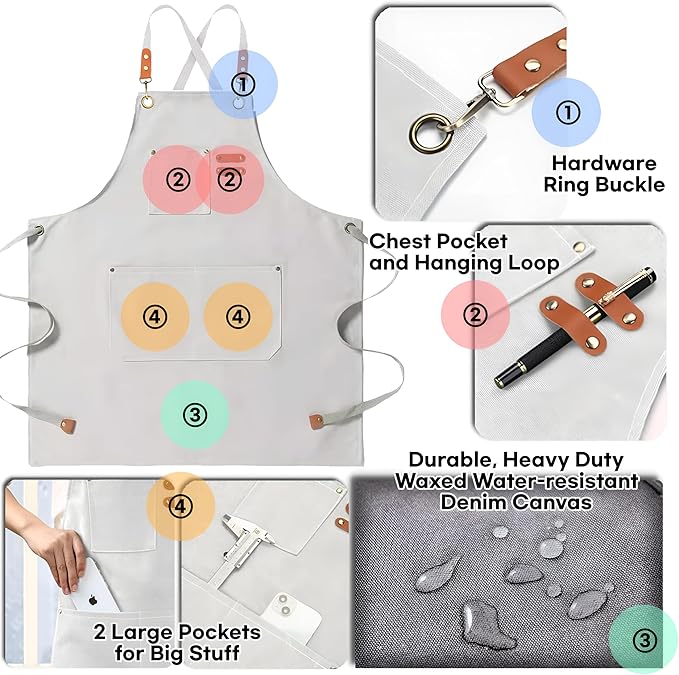 ①

② ②

④ ④

③

①

Hardware Ring Buckle

Chest Pocket and Hanging Loop

②

Durable, Heavy Duty Waxed Water-resistant Denim Canvas

④

2 Large Pockets for Big Stuff

③