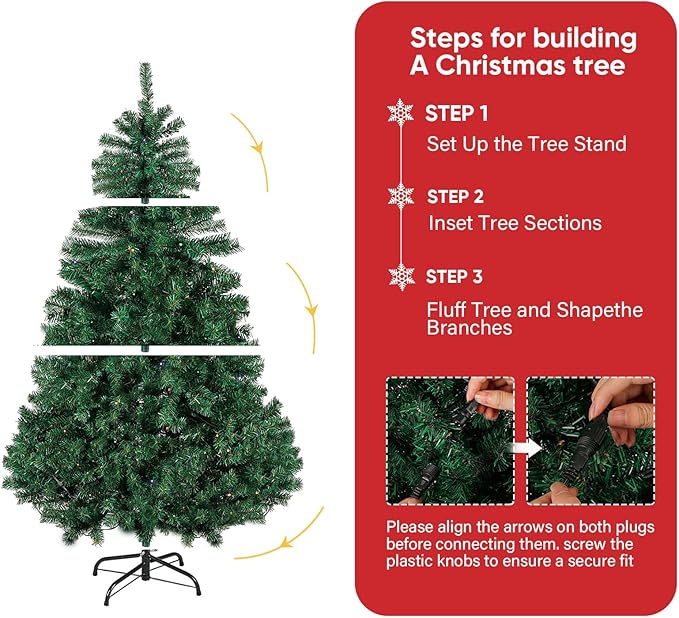 Steps for building A Christmas tree

STEP 1
Set Up the Tree Stand

STEP 2
Inset Tree Sections

STEP 3
Fluff Tree and Shapethe Branches

Please align the arrows on both plugs before connecting them. screw the plastic knobs to ensure a secure fit