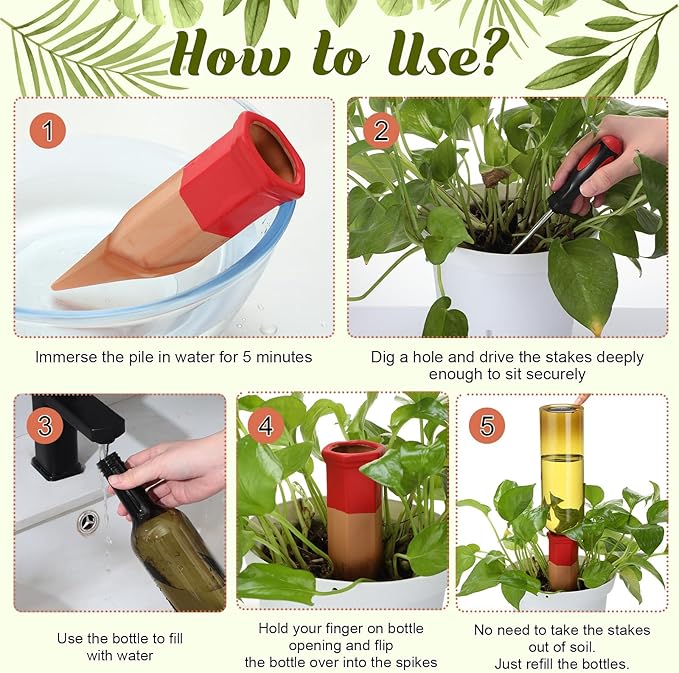 How to Use?

1

Immerse the pile in water for 5 minutes

2

Dig a hole and drive the stakes deeply enough to sit securely

3

Use the bottle to fill with water

4

Hold your finger on bottle opening and flip the bottle over into the spikes

5

No need to take the stakes out of soil. Just refill the bottles.