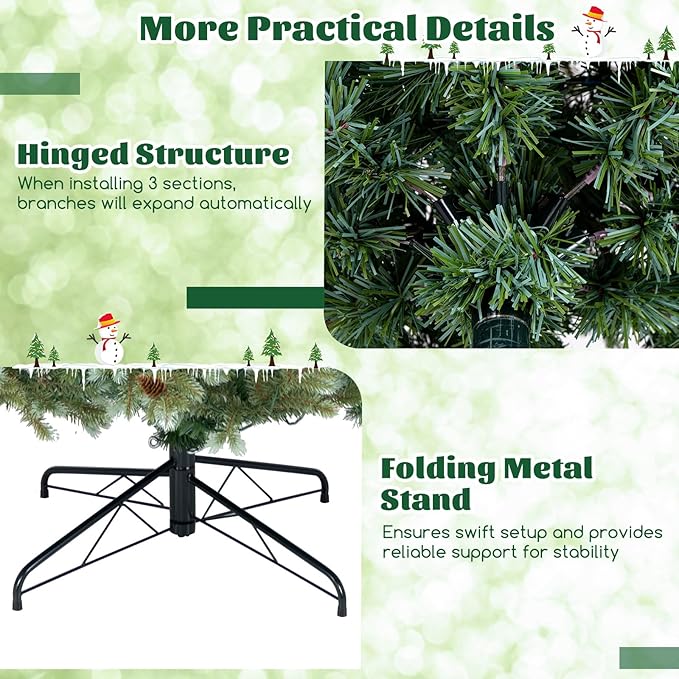 More Practical Details

Hinged Structure

When installing 3 sections, branches will expand automatically

Folding Metal Stand

Ensures swift setup and provides reliable support for stability