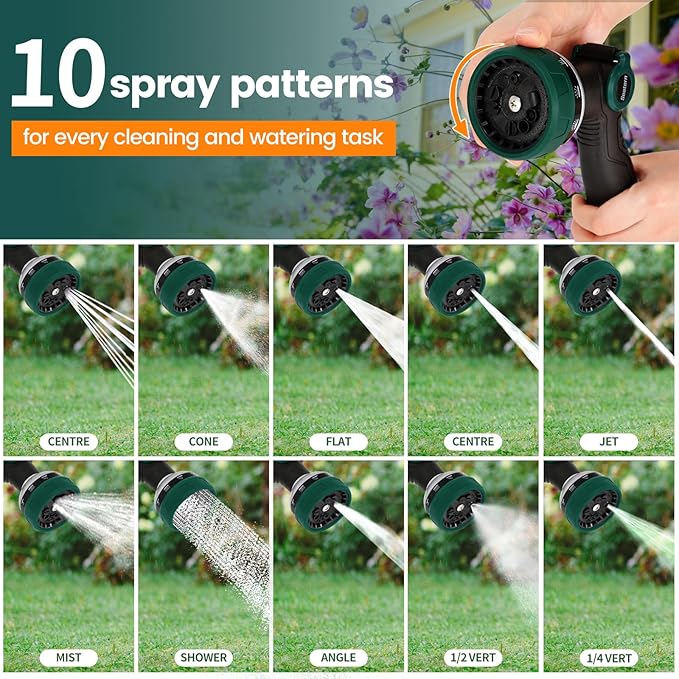 10 spray patterns

for every cleaning and watering task

CENTRE

CONE

FLAT

CENTRE

JET

MIST

SHOWER

ANGLE

1/2 VERT

1/4 VERT