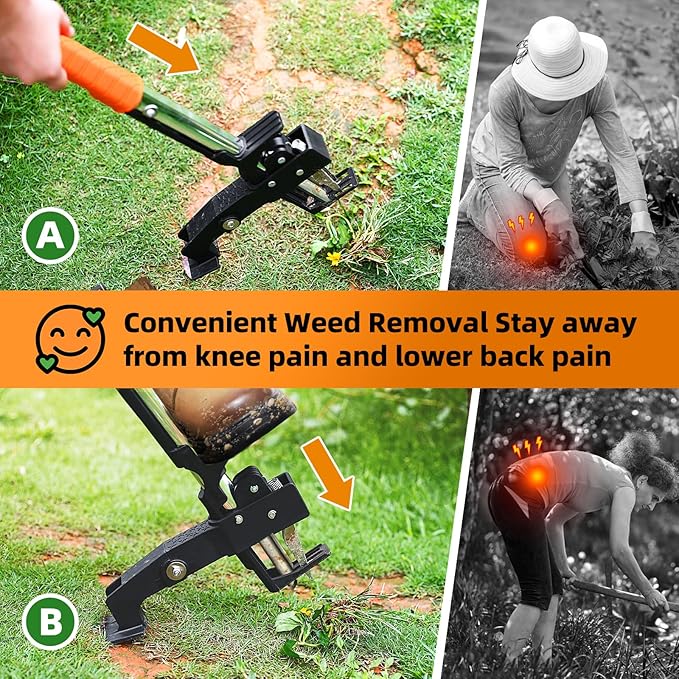 A

Convenient Weed Removal Stay away from knee pain and lower back pain

B