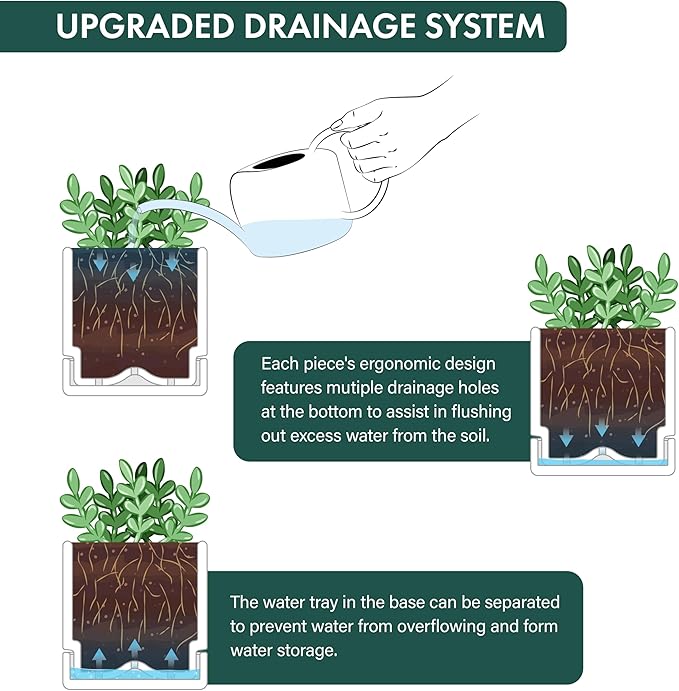 UPGRADED DRAINAGE SYSTEM

Each piece's ergonomic design features mutiple drainage holes at the bottom to assist in flushing out excess water from the soil.

The water tray in the base can be separated to prevent water from overflowing and form water storage.